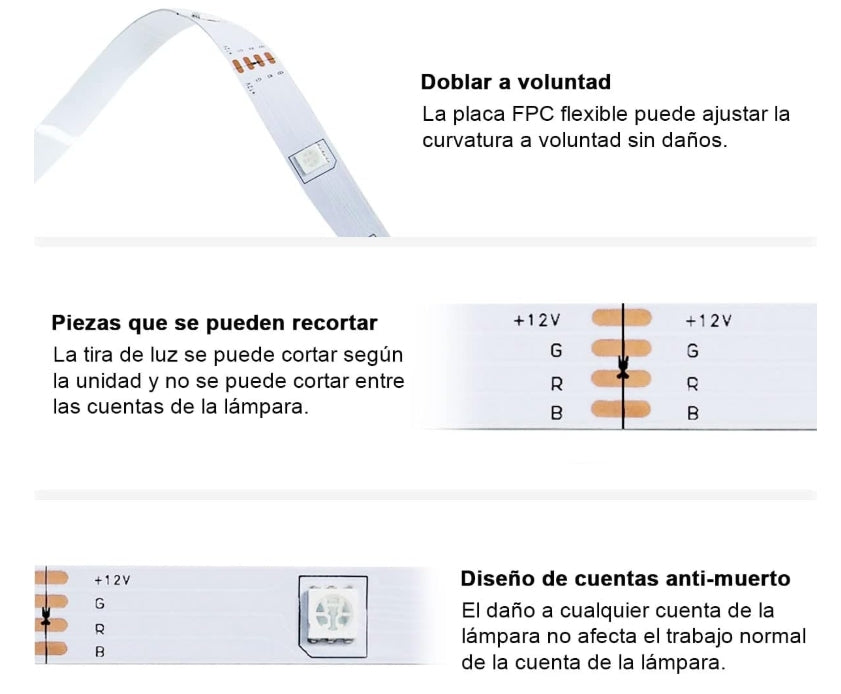 Doblar a voluntad
La placa FPC flexible puede ajustar la curvatura a voluntad sin daños.

Piezas que se pueden recortar
La tira de luz se puede cortar según la unidad y no se puede cortar entre las cuentas de la lámpara.

+12V
G
R
B

+12V
G
R
B

+12V
G
R
B

Diseño de cuentas anti-muerto
El daño a cualquier cuenta de la lámpara no afecta el trabajo normal de la cuenta de la lámpara.