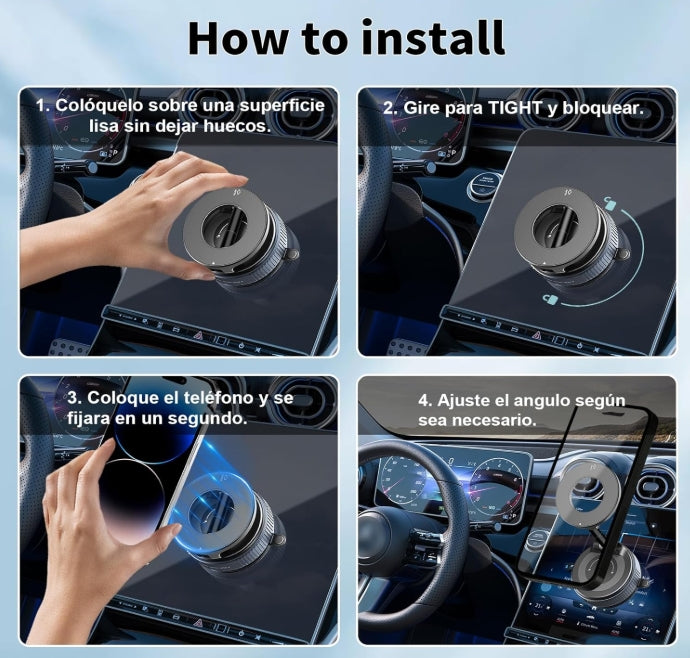 How to install

1. Colóquelo sobre una superficie lisa sin dejar huecos.

2. Gire para TIGHT y bloquear.

3. Coloque el teléfono y se fijara en un segundo.

4. Ajuste el angulo según sea necesario.